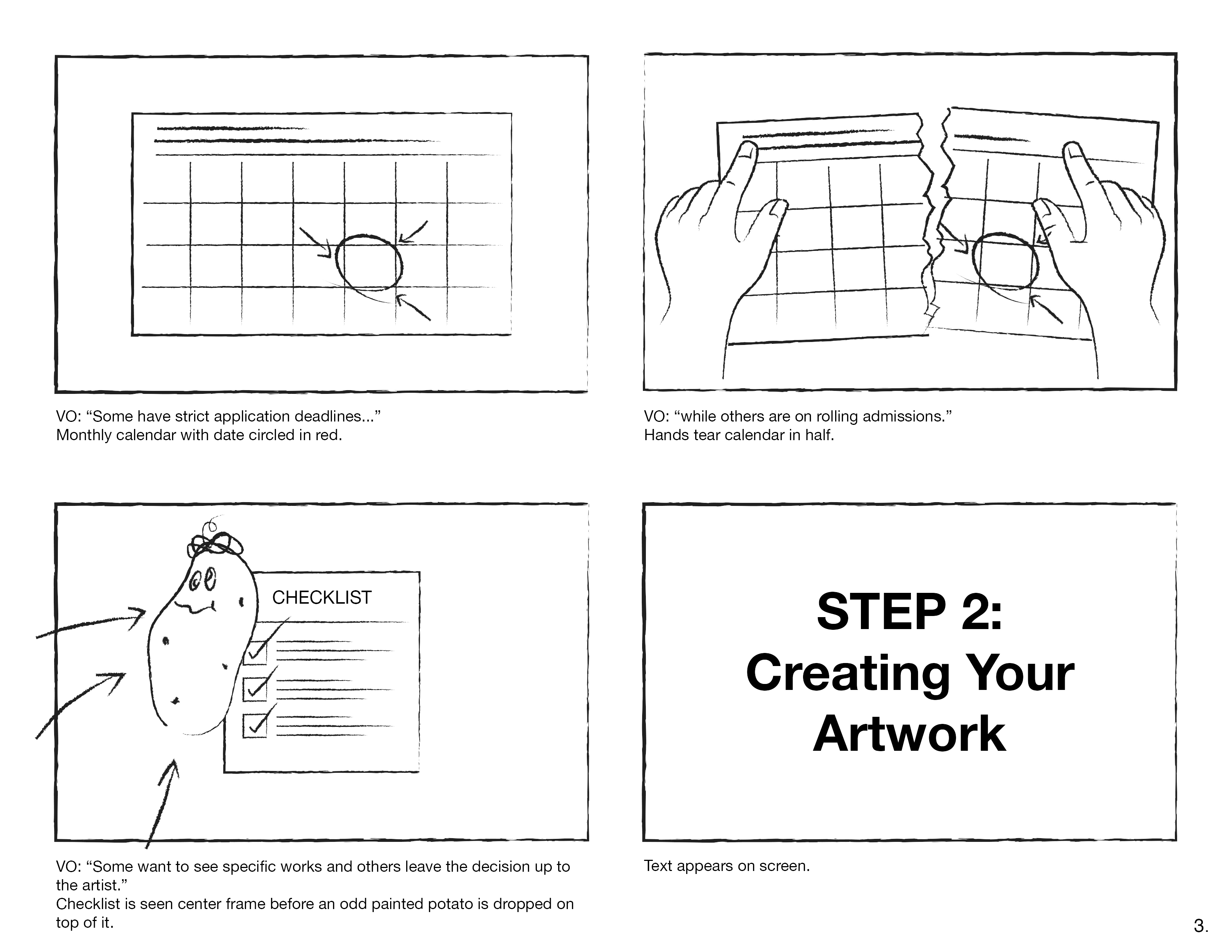 VO: “Some have strict application deadlines...”
Monthly calendar with date circled in red.

VO: “while others are on rolling admissions.”
Hands tear calendar in half.

CHECKLIST

VO: “Some want to see specific works and others leave the decision up to the artist.”
Checklist is seen center frame before an odd painted potato is dropped on top of it.

STEP 2:
Creating Your Artwork

Text appears on screen.

3.